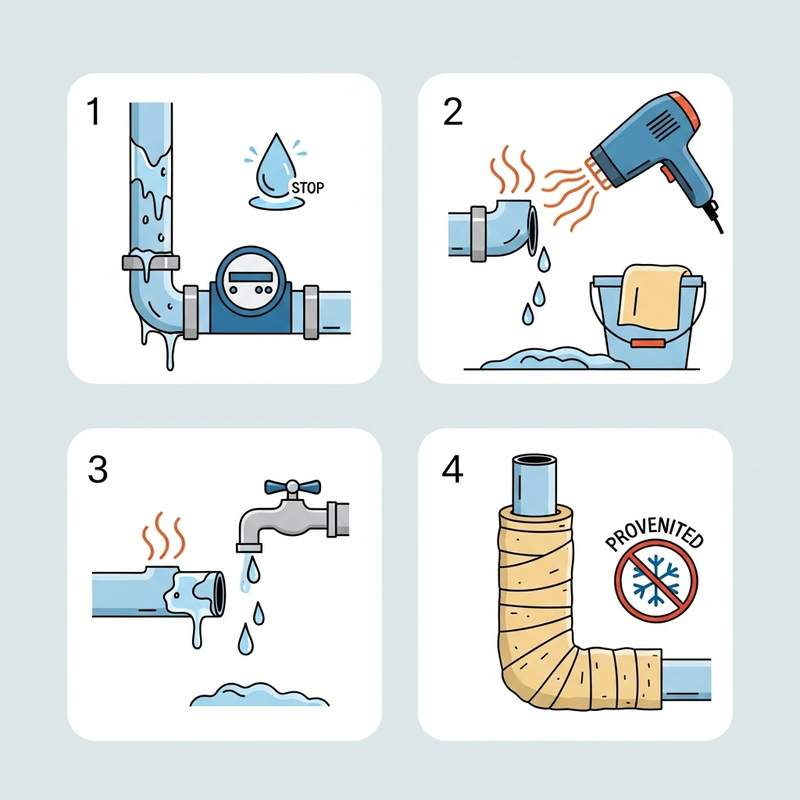 1

STOP

2

3

4

PROVENITED